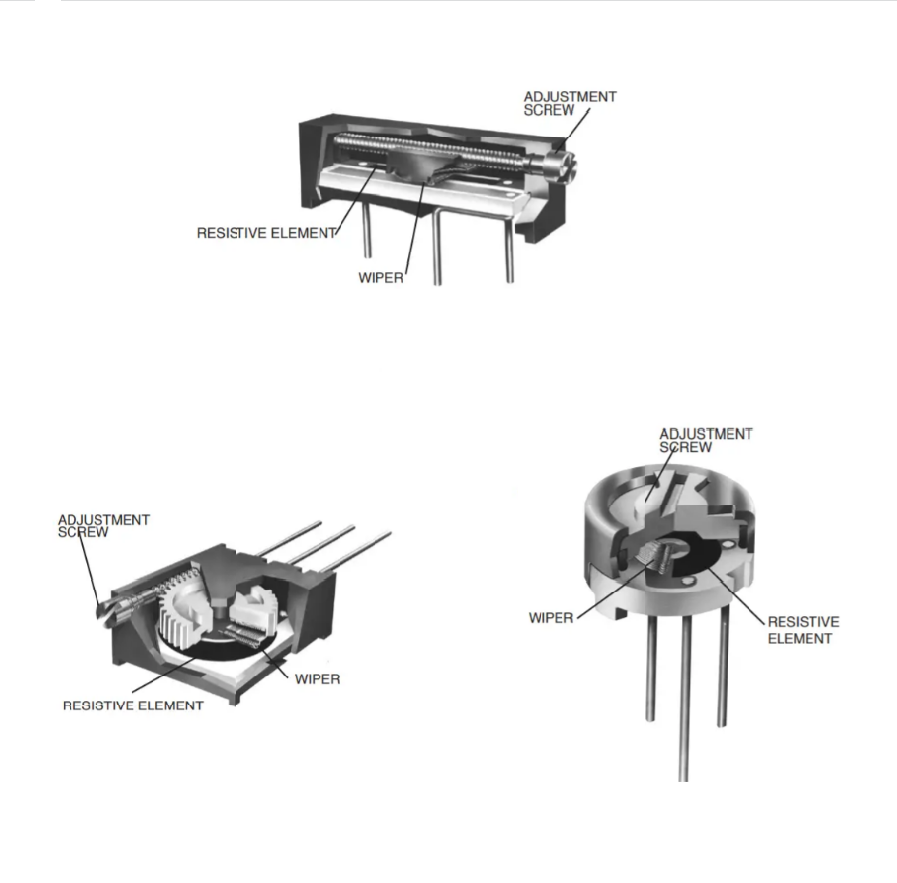 ADJUSTMENT SCREW

RESISTIVE ELEMENT

WIPER

ADJUSTMENT SCREW

WIPER

RESISTIVE ELEMENT

ADJUSTMENT SCREW

WIPER

RESISTIVE ELEMENT